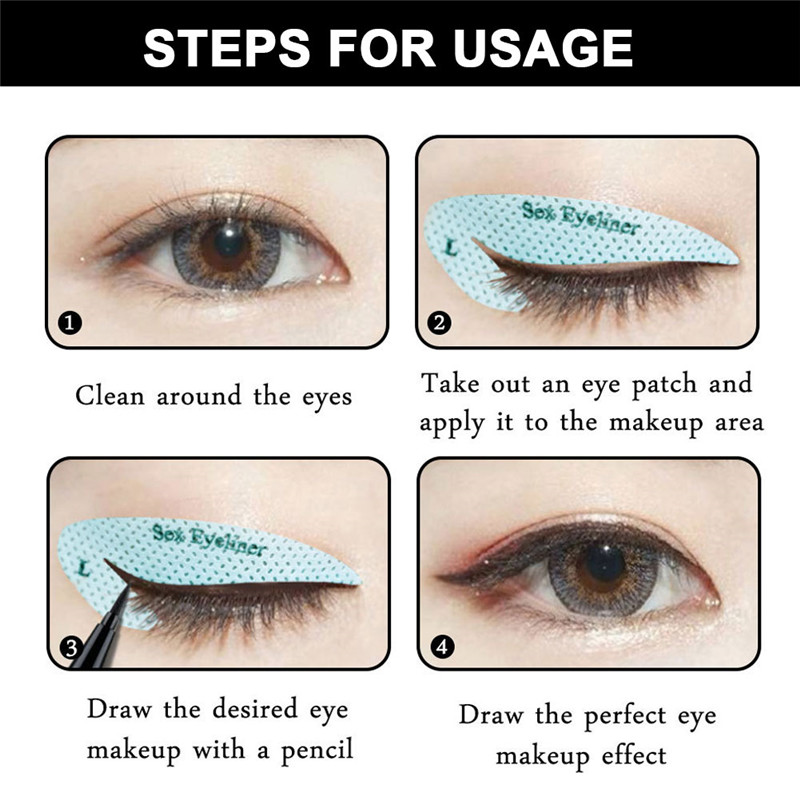 STEPS FOR USAGE

1

Clean around the eyes

Sex Eyeliner
L
2

Take out an eye patch and apply it to the makeup area

Sex Eyeliner
L
3

Draw the desired eye makeup with a pencil

4

Draw the perfect eye makeup effect